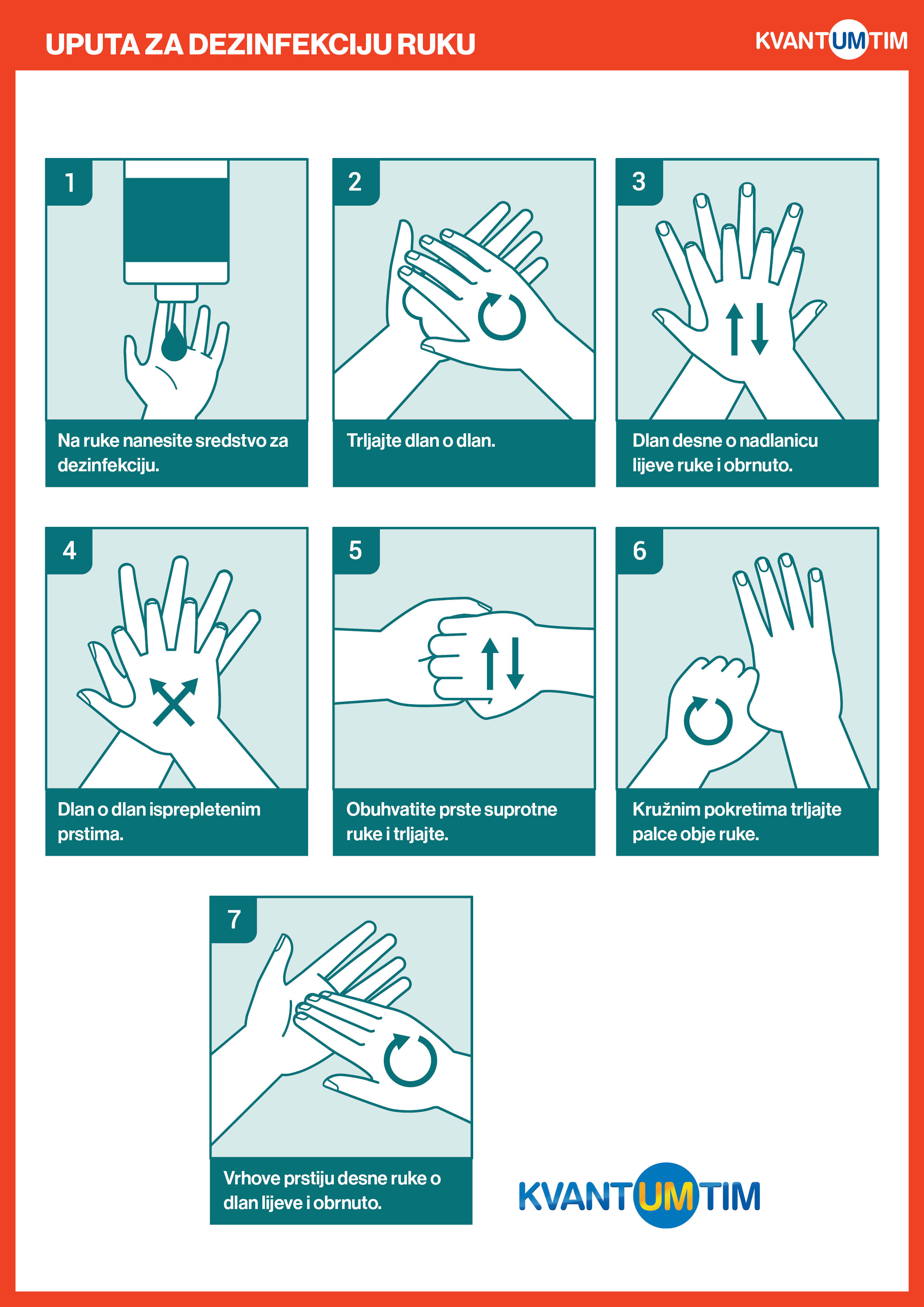 UPUTA ZA DEZINFEKCIJU RUKU

KVANTUMTIM

1

Na ruke nanesite sredstvo za dezinfekciju.

2

Trljajte dlan o dlan.

3

Dlan desne o nadlanicu lijeve ruke i obrnuto.

4

Dlan o dlan isprepletenim prstima.

5

Obuhvatite prste suprotne ruke i trljajte.

6

Kružnim pokretima trljajte palce obje ruke.

7

Vrhove prstiju desne ruke o dlan lijeve i obrnuto.

KVANTUMTIM