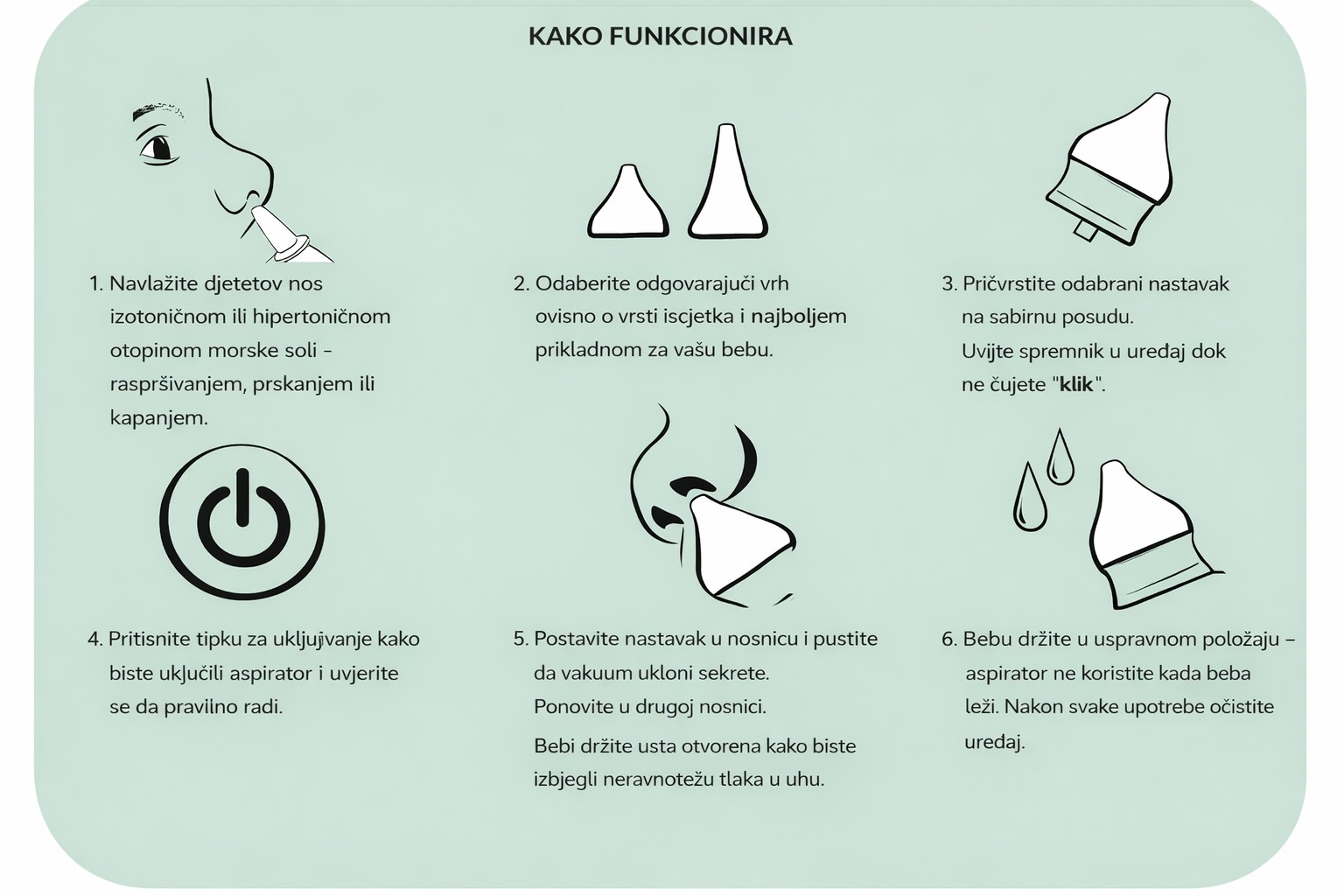 KAKO FUNKCIONIRA

1. Navlažite djetetov nos izotoničnom ili hipertoničnom otopinom morske soli - raspršivanjem, prskanjem ili kapanjem.

2. Odaberite odgovarajući vrh ovisno o vrsti iscjetka i najboljem prikladnom za vašu bebu.

3. Pričvrstite odabrani nastavak na sabirnu posudu. Uvijte spremnik u uređaj dok ne čujete "klik".

4. Pritisnite tipku za uključivanje kako biste uključili aspirator i uvjerite se da pravilno radi.

5. Postavite nastavak u nosnicu i pustite da vakuum ukloni sekrete. Ponovite u drugoj nosnici.

Bebi držite usta otvorena kako biste izbjegli neravnotežu tlaka u uhu.

6. Bebu držite u uspravnom položaju – aspirator ne koristite kada beba leži. Nakon svake upotrebe očistite uređaj.