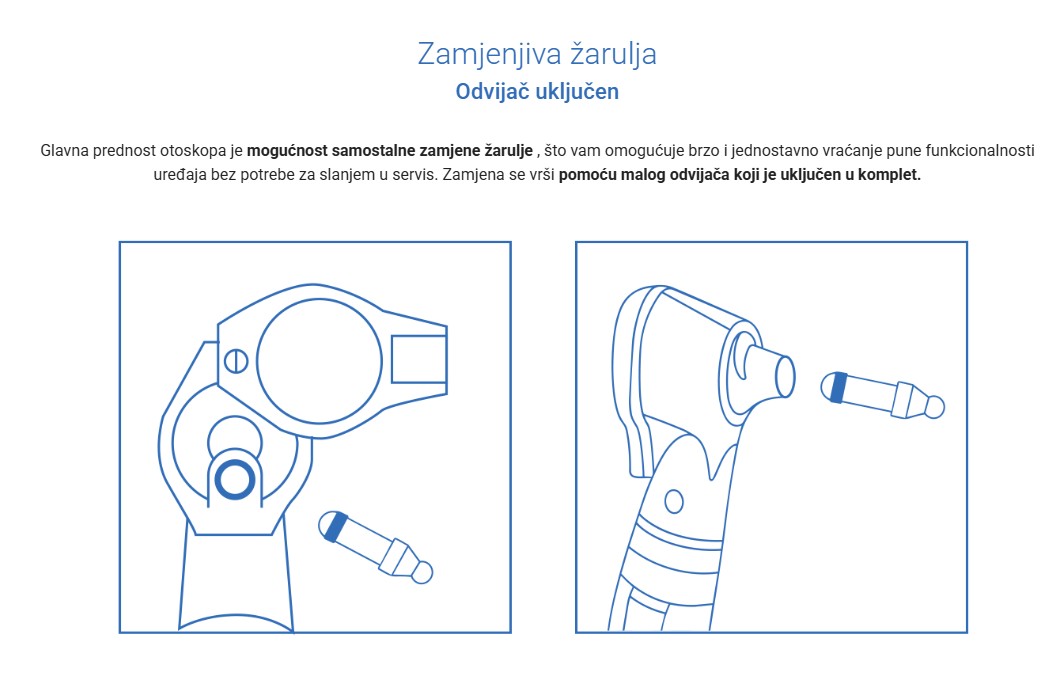 Zamjenjiva žarulja
Odvijač uključen

Glavna prednost otoskopa je mogućnost samostalne zamjene žarulje , što vam omogućuje brzo i jednostavno vraćanje pune funkcionalnosti uređaja bez potrebe za slanjem u servis. Zamjena se vrši pomoću malog odvijača koji je uključen u komplet.